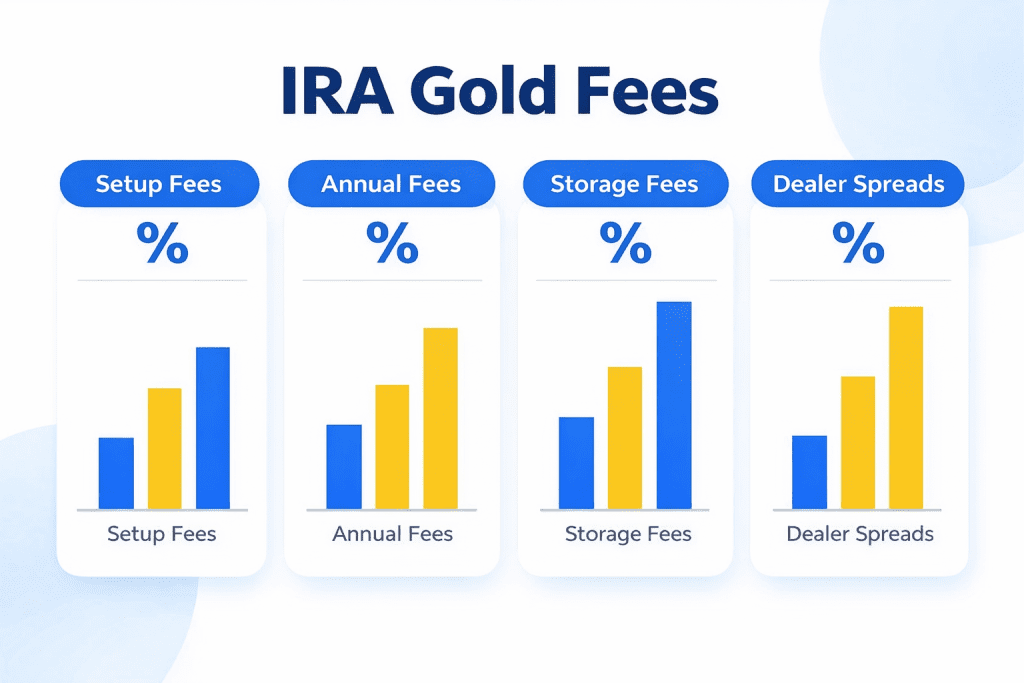 IRA Gold Fees

Setup Fees
%
Setup Fees

Annual Fees
%
Annual Fees

Storage Fees
%
Storage Fees

Dealer Spreads
%
Dealer Spreads